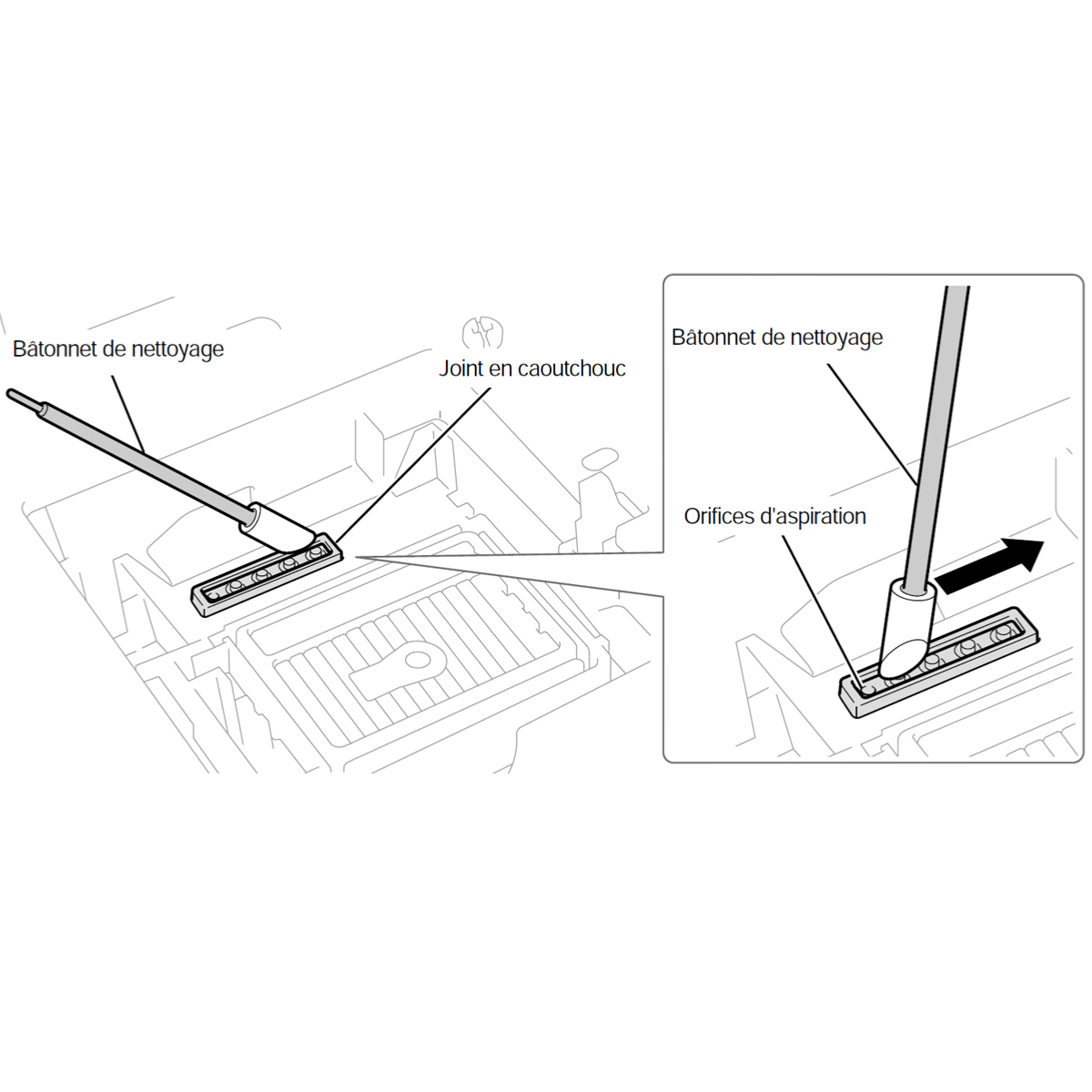 Bâtonnet de nettoyage

Joint en caoutchouc

Bâtonnet de nettoyage

Orifices d'aspiration